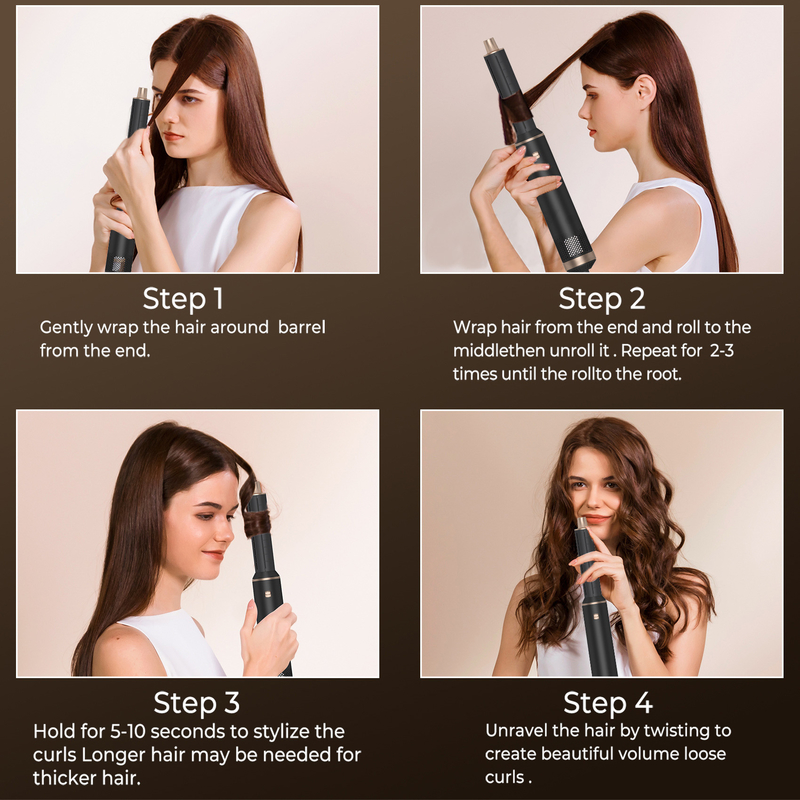 Step 1
Gently wrap the hair around barrel from the end.

Step 2
Wrap hair from the end and roll to the middlethen unroll it . Repeat for 2-3 times until the rollto the root.

Step 3
Hold for 5-10 seconds to stylize the curls Longer hair may be needed for thicker hair.

Step 4
Unravel the hair by twisting to create beautiful volume loose curls .